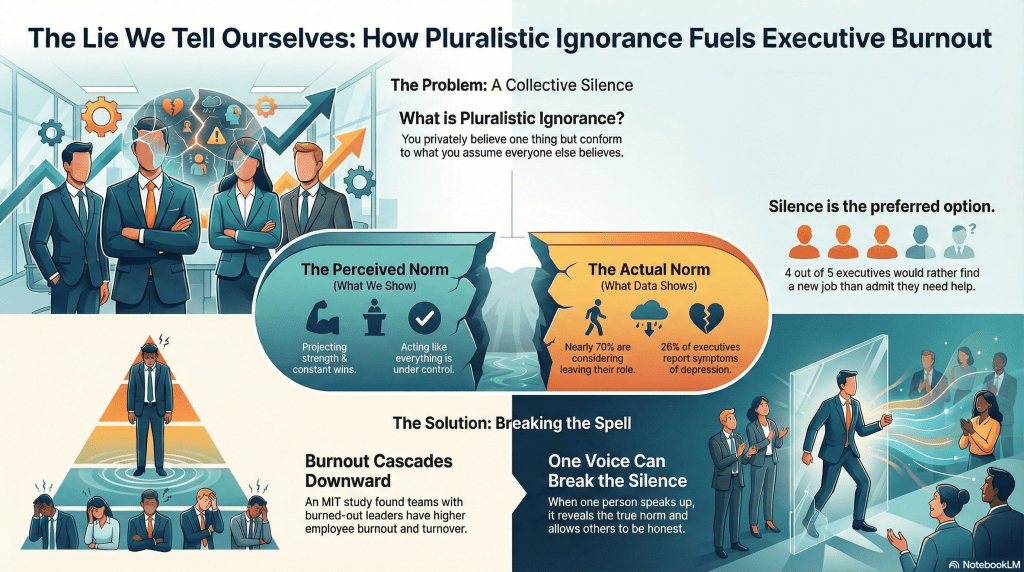 The Lie We Tell Ourselves: How Pluralistic Ignorance Fuels Executive Burnout

The Problem: A Collective Silence

What is Pluralistic Ignorance?

You privately believe one thing but conform to what you assume everyone else believes.

Silence is the preferred option.

4 out of 5 executives would rather find a new job than admit they need help.

The Perceived Norm
(What We Show)

Projecting strength & constant wins.

Acting like everything is under control.

The Actual Norm
(What Data Shows)

Nearly 70% are considering leaving their role.

26% of executives report symptoms of depression.

The Solution: Breaking the Spell

Burnout Cascades Downward

An MIT study found teams with burned-out leaders have higher employee burnout and turnover.

One Voice Can Break the Silence

When one person speaks up, it reveals the true norm and allows others to be honest.

NotebookLM