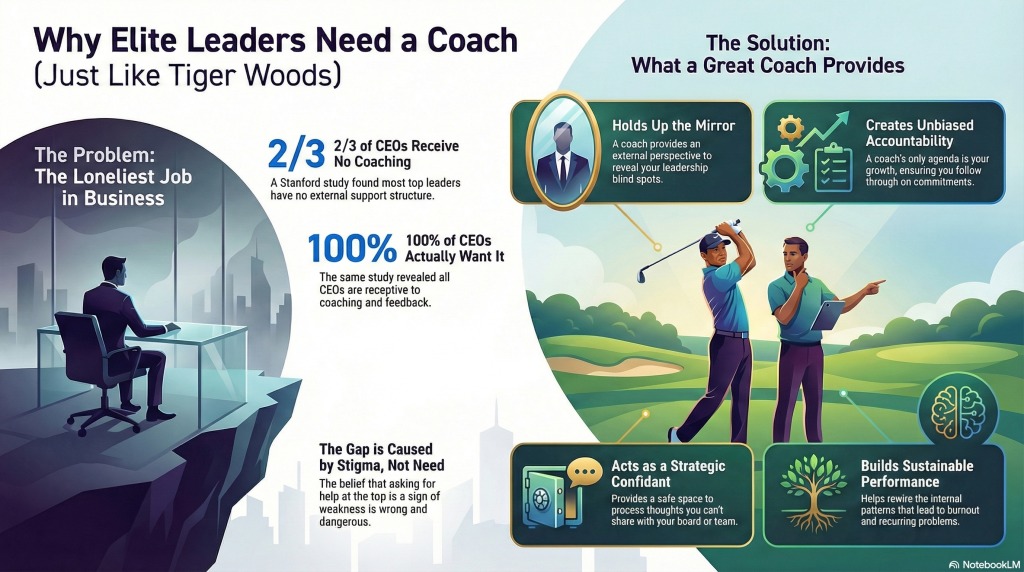 Why Elite Leaders Need a Coach
(Just Like Tiger Woods)

The Problem:
The Loneliest Job in Business

2/3 2/3 of CEOs Receive No Coaching

A Stanford study found most top leaders have no external support structure.

100% 100% of CEOs Actually Want It

The same study revealed all CEOs are receptive to coaching and feedback.

The Gap is Caused by Stigma, Not Need

The belief that asking for help at the top is a sign of weakness is wrong and dangerous.

The Solution:
What a Great Coach Provides

Holds Up the Mirror

A coach provides an external perspective to reveal your leadership blind spots.

Creates Unbiased Accountability

A coach's only agenda is your growth, ensuring you follow through on commitments.

Acts as a Strategic Confidant

Provides a safe space to process thoughts you can't share with your board or team.

Builds Sustainable Performance

Helps rewire the internal patterns that lead to burnout and recurring problems.

NotebookLM