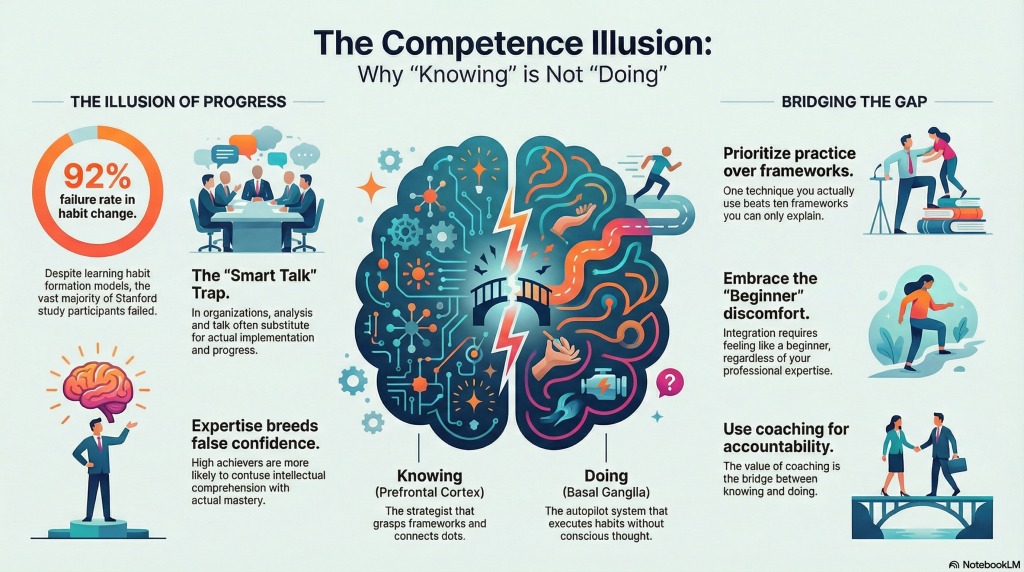 The Competence Illusion:
Why "Knowing" is Not "Doing"

THE ILLUSION OF PROGRESS

92%
failure rate in habit change.

Despite learning habit formation models, the vast majority of Stanford study participants failed.

The "Smart Talk" Trap.
In organizations, analysis and talk often substitute for actual implementation and progress.

Expertise breeds false confidence.
High achievers are more likely to confuse intellectual comprehension with actual mastery.

Knowing
(Prefrontal Cortex)
The strategist that grasps frameworks and connects dots.

Doing
(Basal Ganglia)
The autopilot system that executes habits without conscious thought.

BRIDGING THE GAP

Prioritize practice over frameworks.
One technique you actually use beats ten frameworks you can only explain.

Embrace the "Beginner" discomfort.
Integration requires feeling like a beginner, regardless of your professional expertise.

Use coaching for accountability.
The value of coaching is the bridge between knowing and doing.

NotebookLM