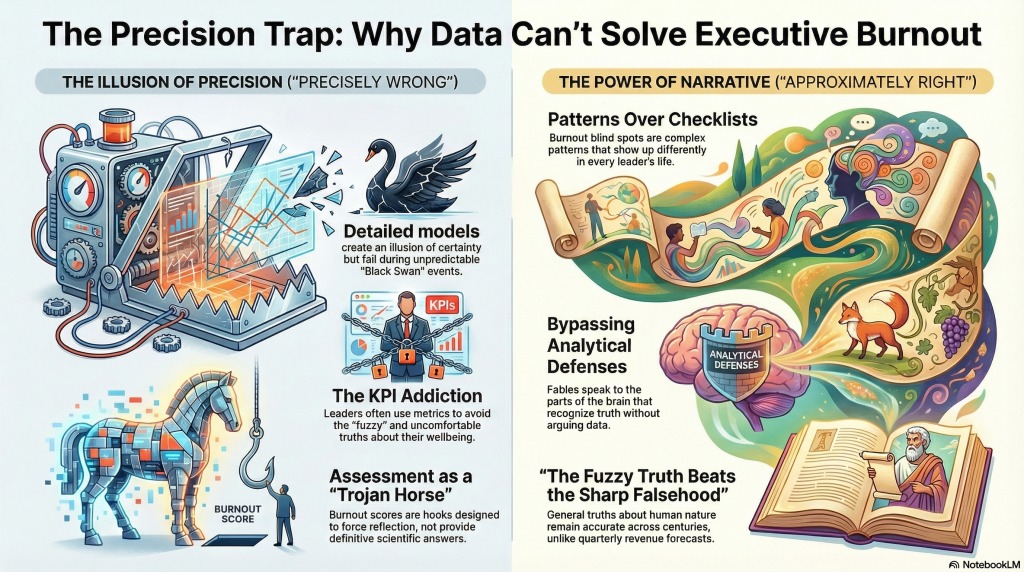 The Precision Trap: Why Data Can't Solve Executive Burnout

THE ILLUSION OF PRECISION ("PRECISELY WRONG")

Detailed models
create an illusion of certainty but fail during unpredictable "Black Swan" events.

KPIs

The KPI Addiction
Leaders often use metrics to avoid the "fuzzy" and uncomfortable truths about their wellbeing.

BURNOUT SCORE

Assessment as a "Trojan Horse"
Burnout scores are hooks designed to force reflection, not provide definitive scientific answers.

THE POWER OF NARRATIVE ("APPROXIMATELY RIGHT")

Patterns Over Checklists
Burnout blind spots are complex patterns that show up differently in every leader's life.

Bypassing Analytical Defenses
Fables speak to the parts of the brain that recognize truth without arguing data.

ANALYTICAL DEFENSES

"The Fuzzy Truth Beats the Sharp Falsehood"
General truths about human nature remain accurate across centuries, unlike quarterly revenue forecasts.

NotebookLM